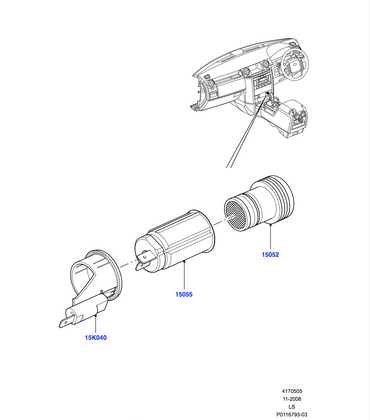 15052

15055

15K040

4170505
11-2006
LS
P0116793-03