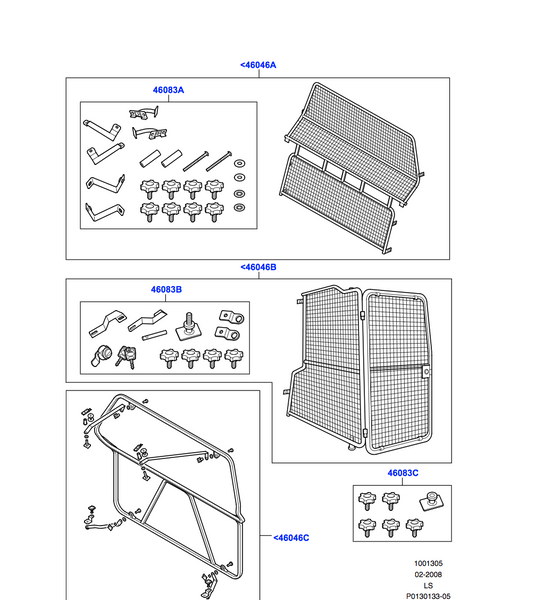 <46046A

46083A

<46046B

46083B

46083C

<46046C

1001305
02-2008
LS
P0130133-05