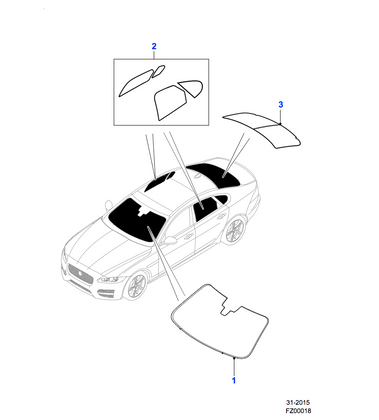 2

3

1

31-2015
FZ00018