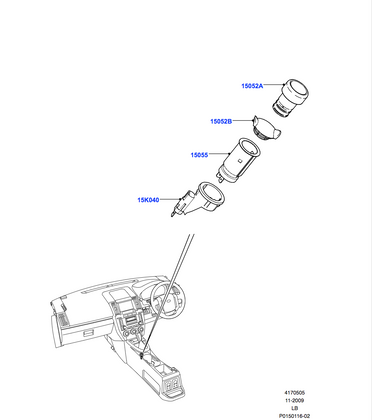 15052A

15052B

15055

15K040

4170505
11-2009
LB
P0150116-02