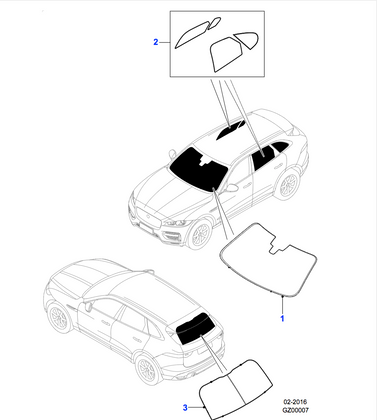 2

1

3

02-2016
GZ00007