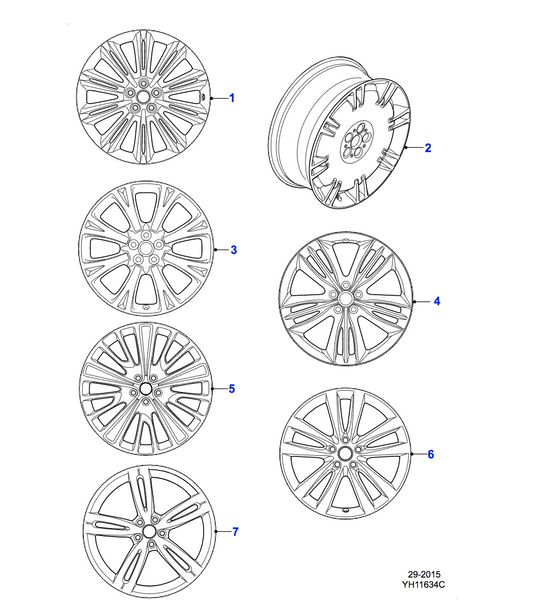 1
2
3
4
5
6
7
29-2015
YH11634C