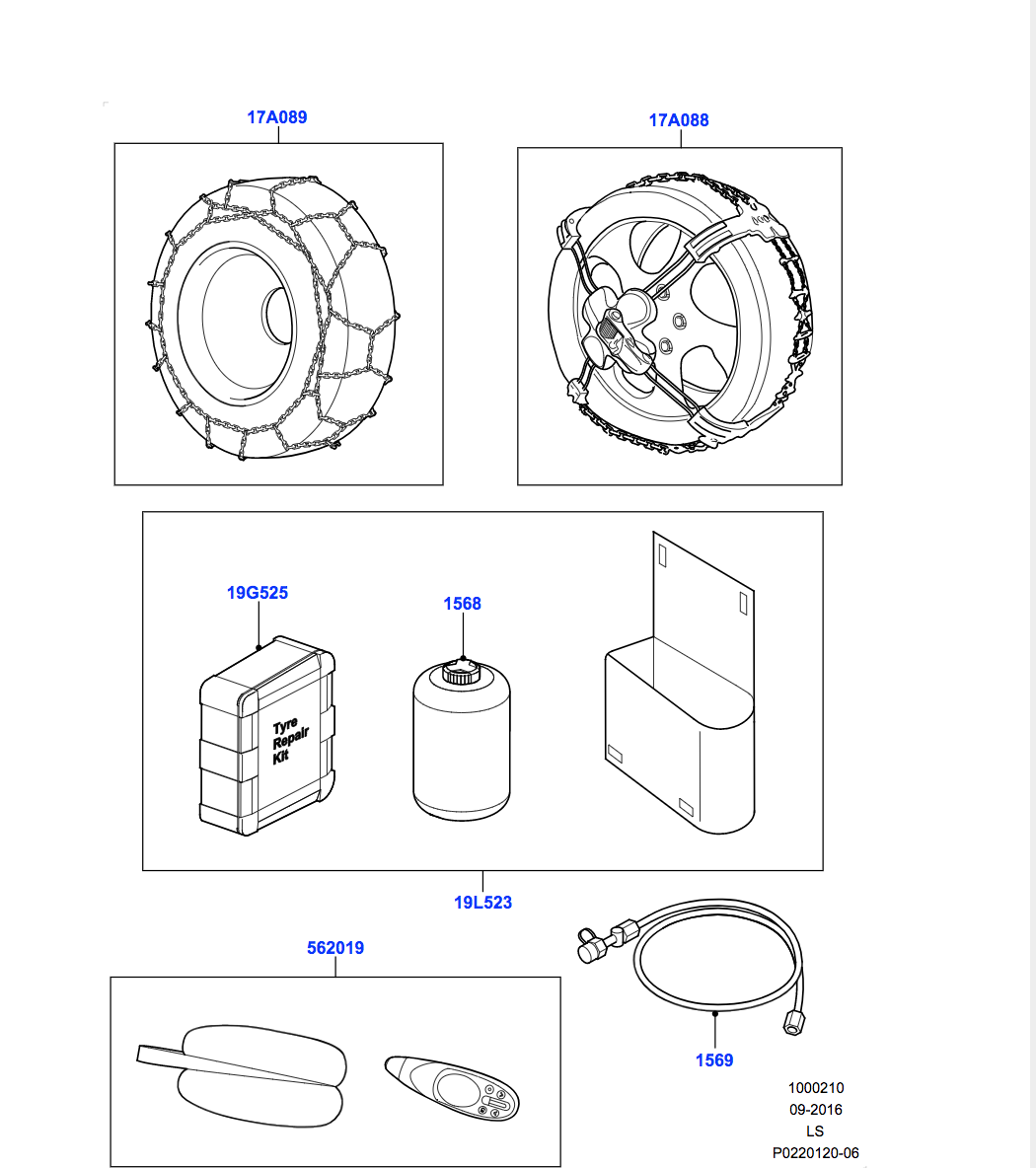 17A089

17A088

19G525

1568

Tyre Repair Kit

19L523

562019

1569

1000210
09-2016
LS
P0220120-06