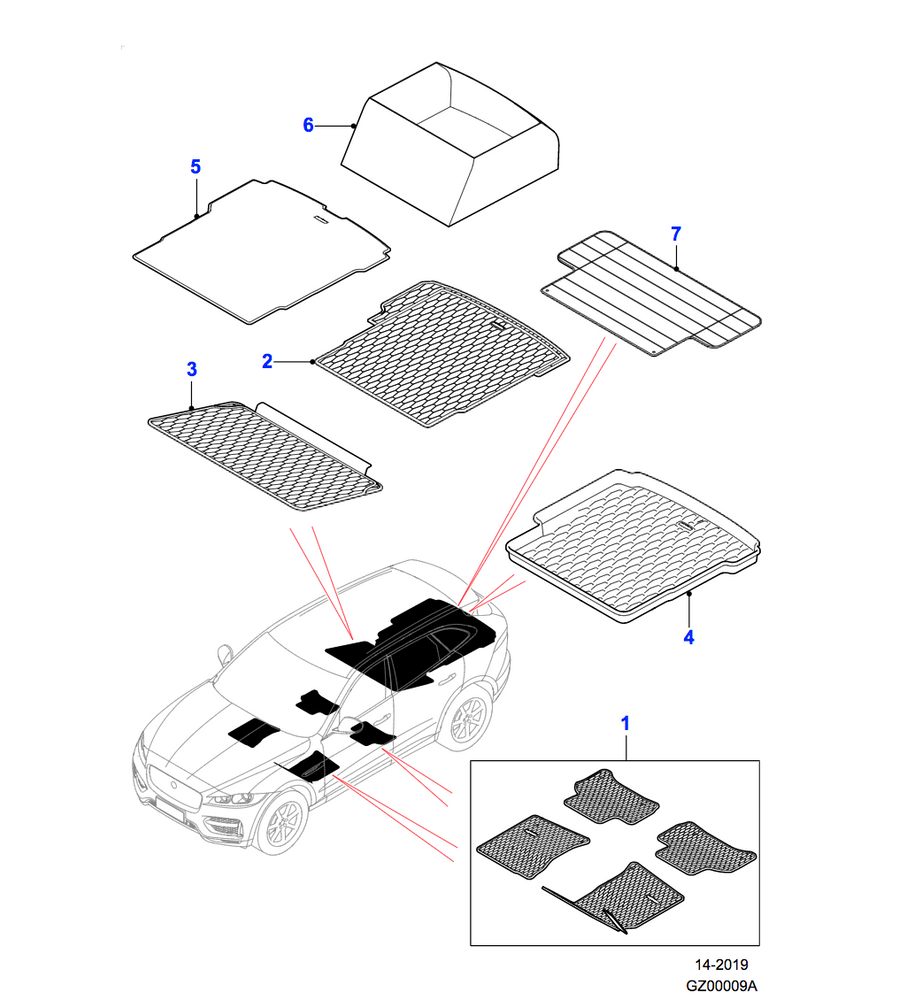 6
5
7
2
3
4
1
14-2019
GZ00009A