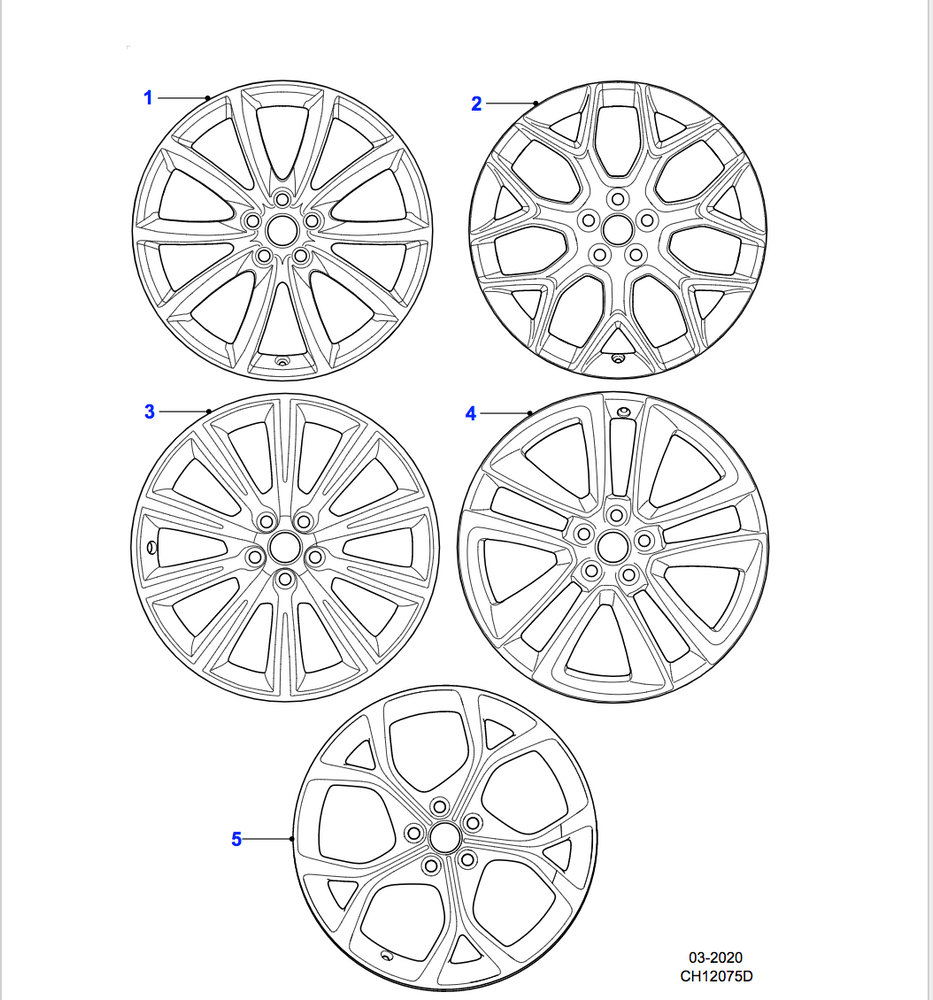 1
2
3
4
5
03-2020
CH12075D