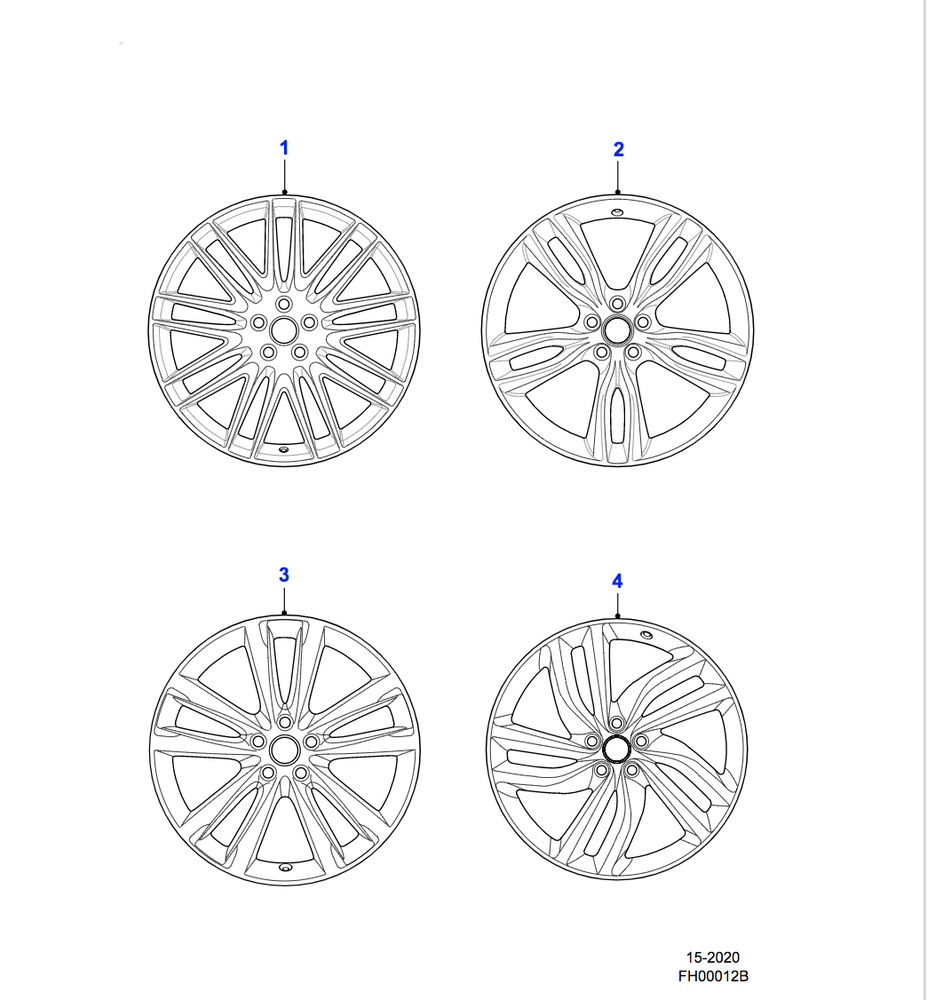 1
2
3
4
15-2020
FH00012B