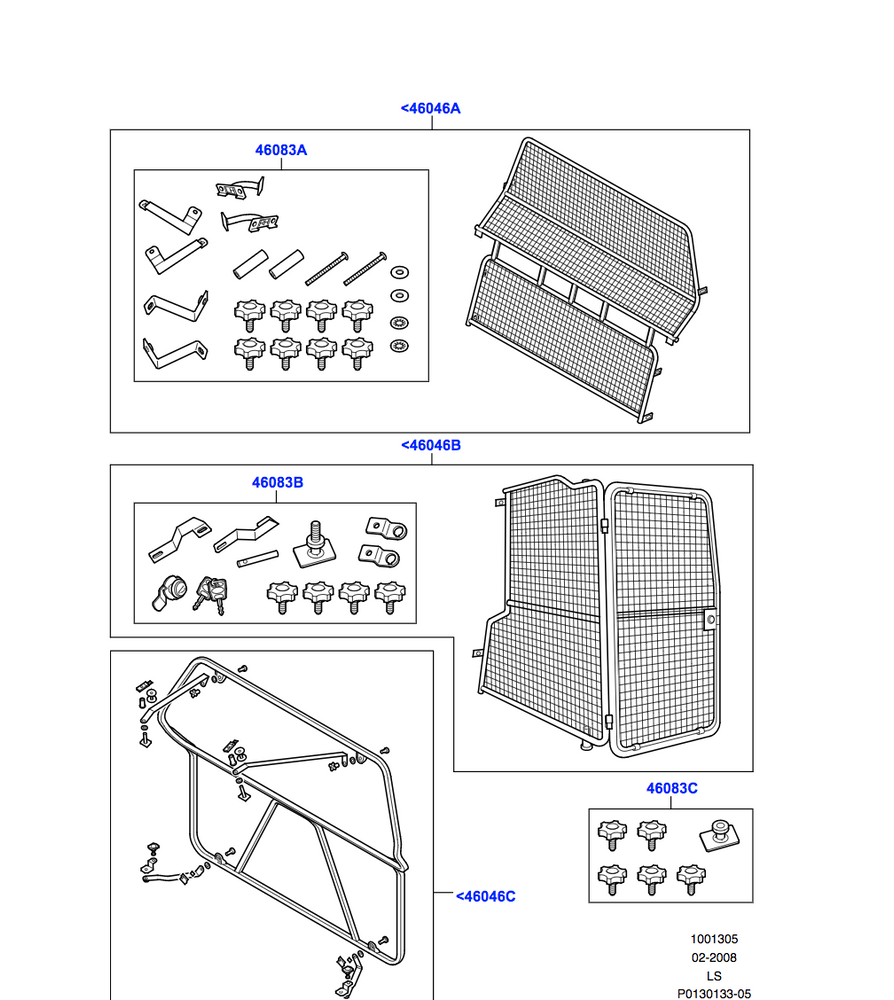 <46046A

46083A

<46046B

46083B

46083C

<46046C

1001305
02-2008
LS
P0130133-05