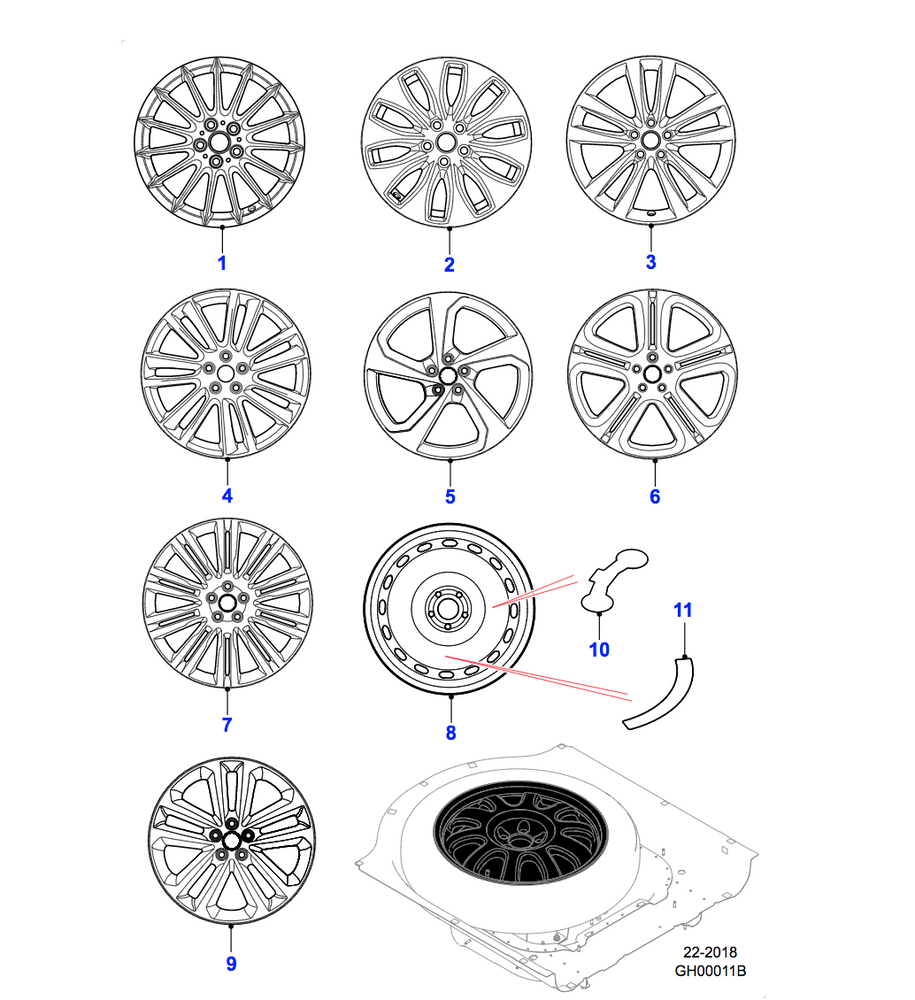 1
2
3
4
5
6
7
8
10
11
9
22-2018
GH00011B