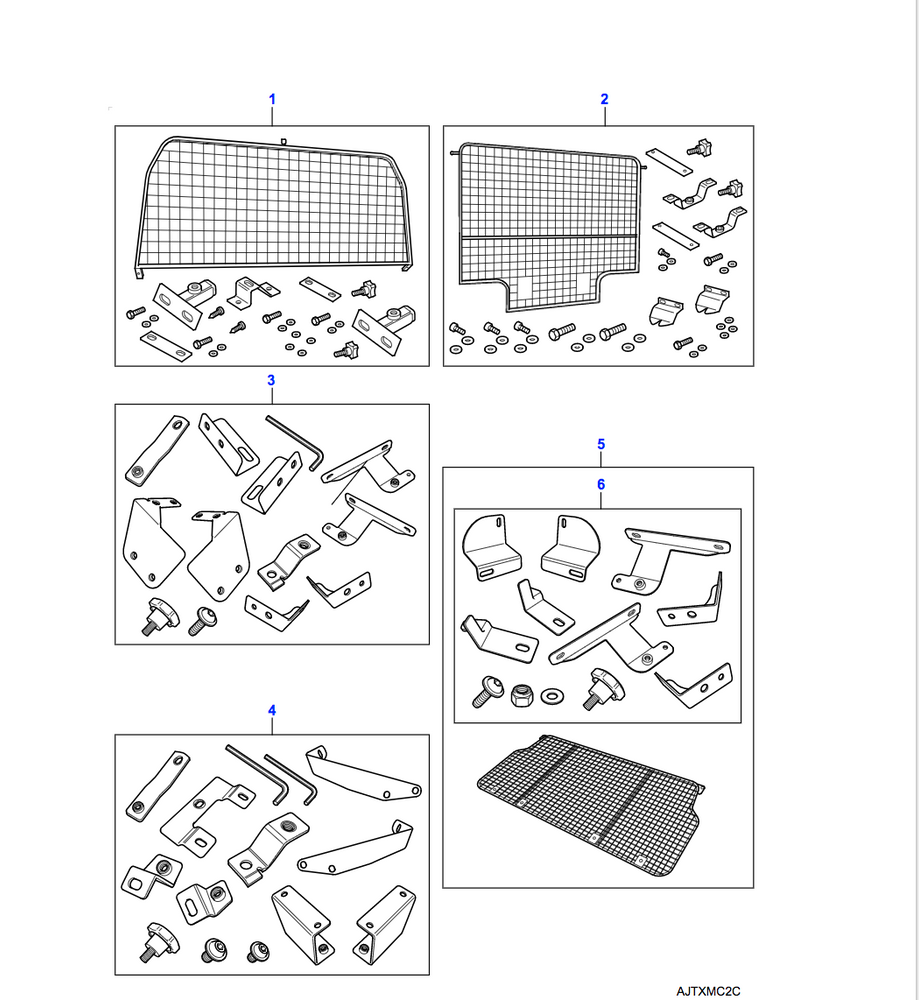 1

2

3

5

6

4

AJTXMC2C