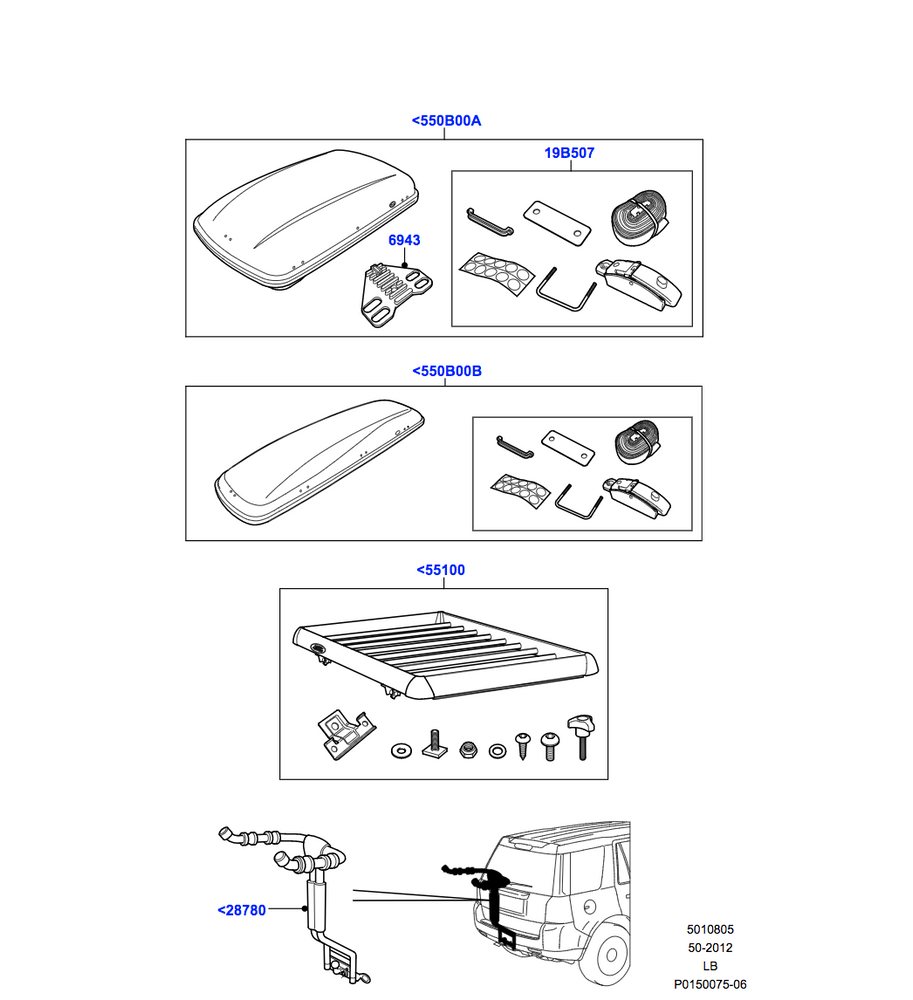 <550B00A

19B507

6943

<550B00B

<55100

<28780

5010805
50-2012
LB
P0150075-06