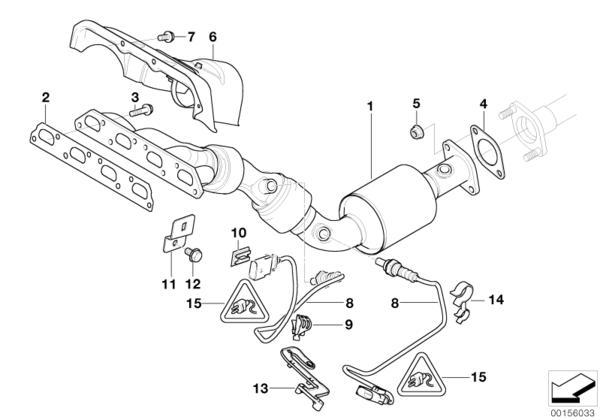 7
6
2
3
1
5
4
10
11
12
15
8
8
14
9
13
15
00156033