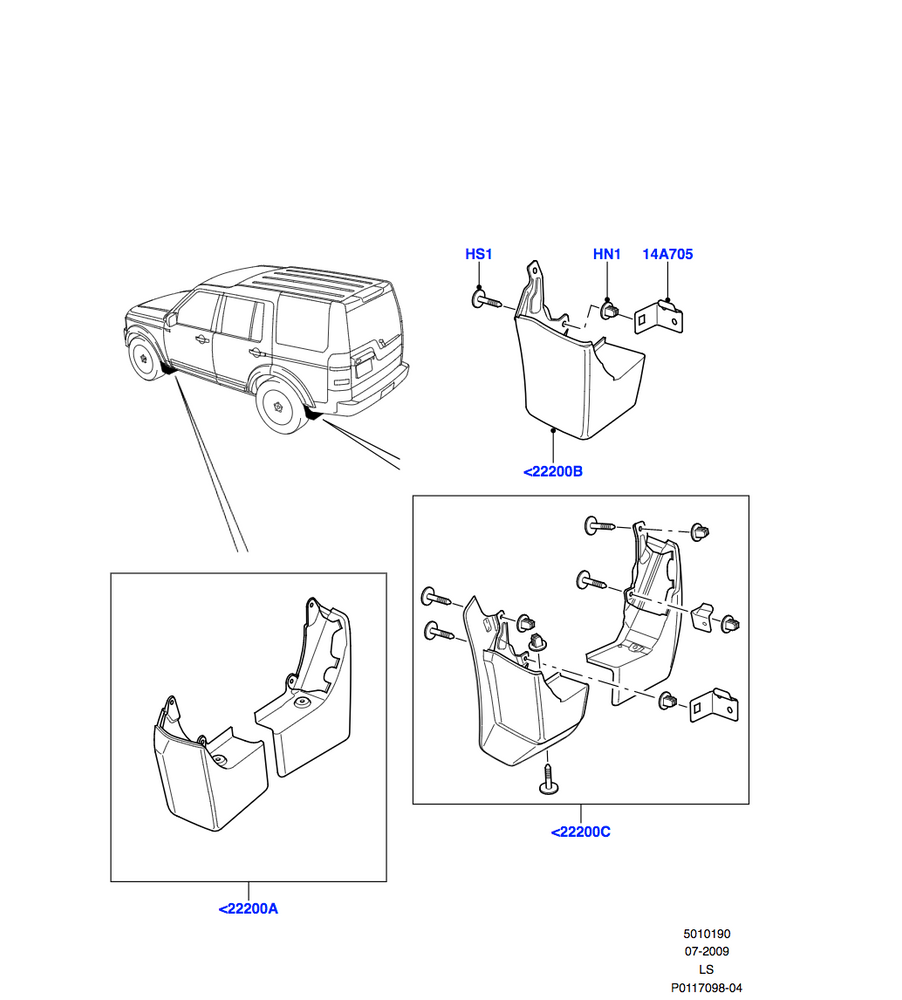 HS1
HN1
14A705
<22200B
<22200C
<22200A
5010190
07-2009
LS
P0117098-04