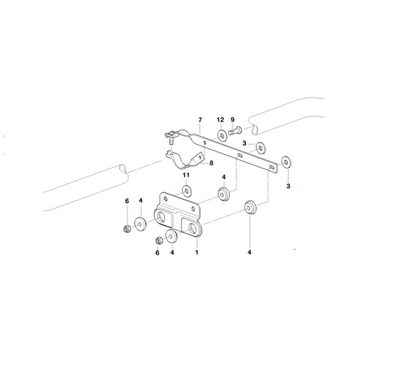 7
12
9
3
8
3
11
4
6
4
6
4
1
4