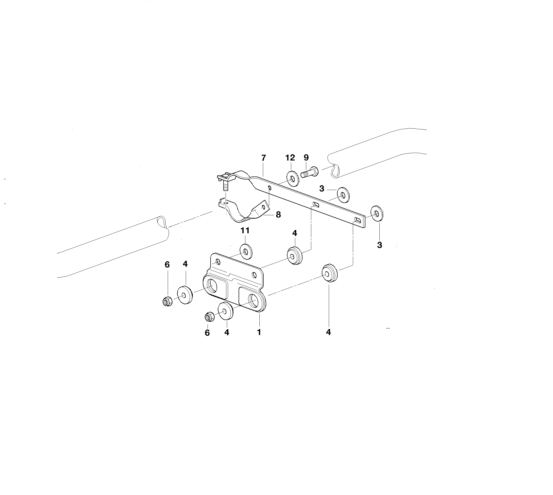 7
12
9
3
8
3
11
4
6
4
6
4
1
4