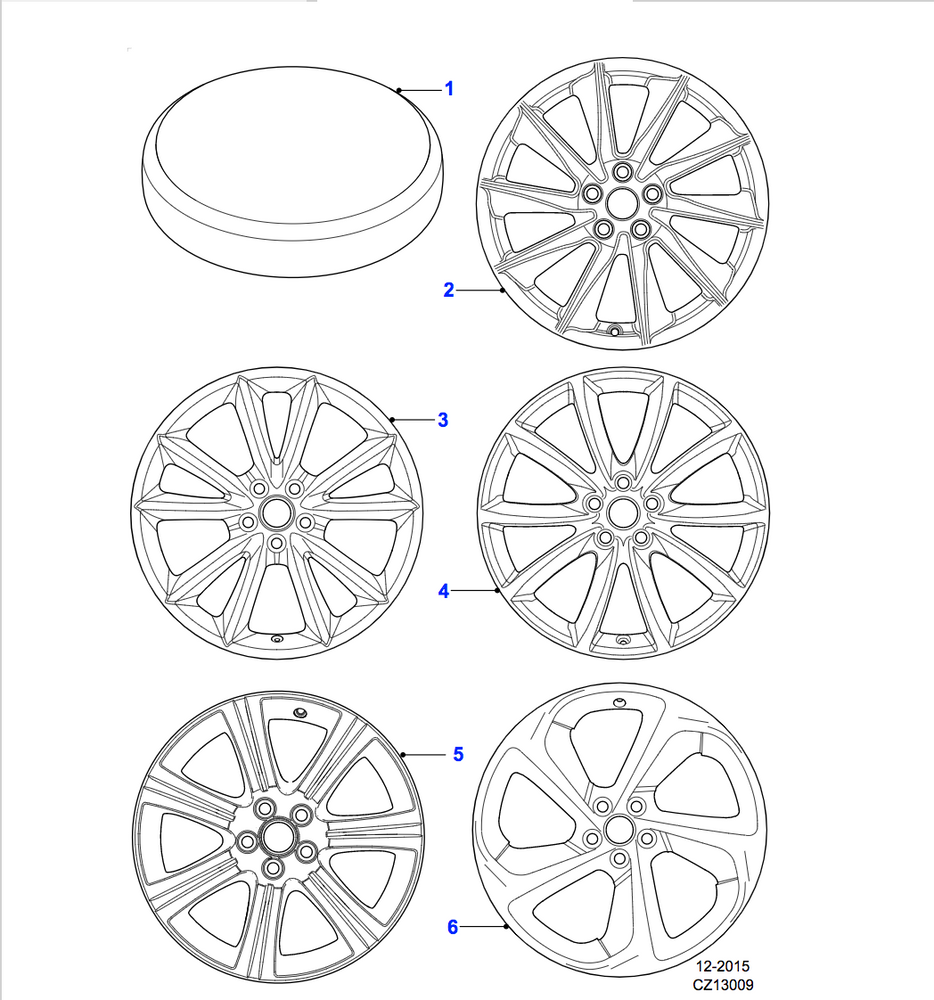 1
2
3
4
5
6
12-2015
CZ13009