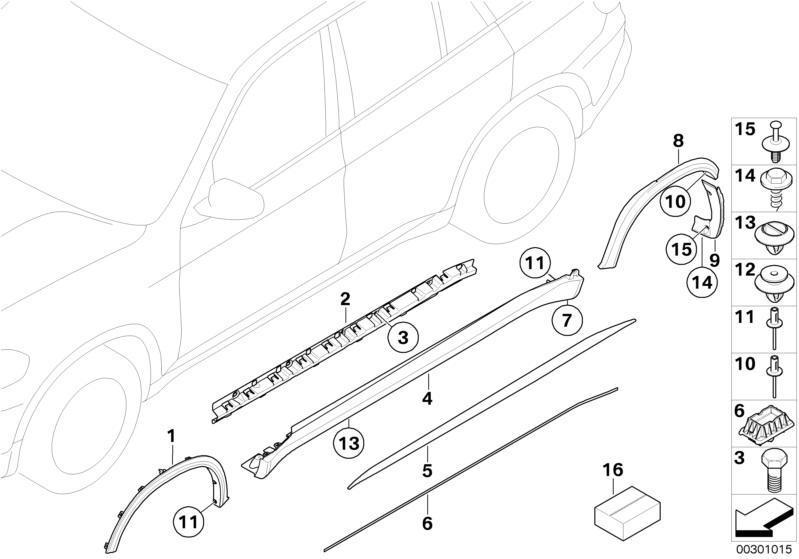 8
10
15
9
14
11
7
2
3
4
13
1
11
5
6
16
15
14
13
12
11
10
6
3
00301015