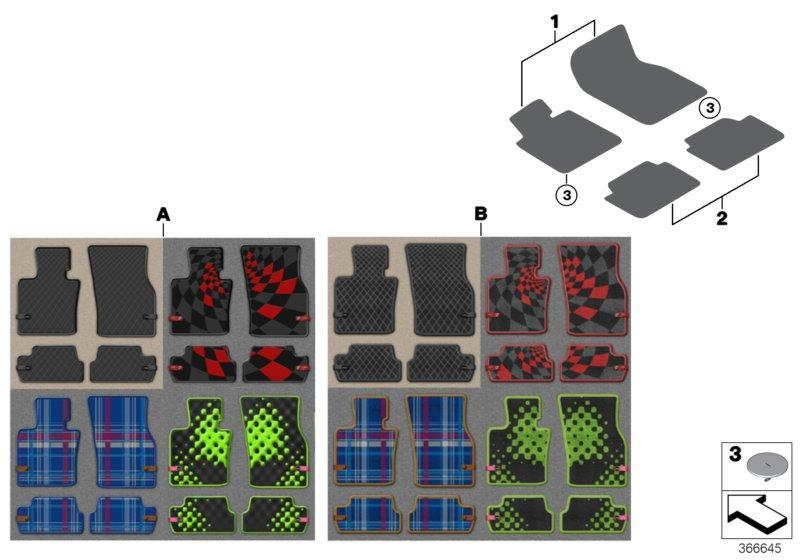 1
3
3
2
A
B
3
366645