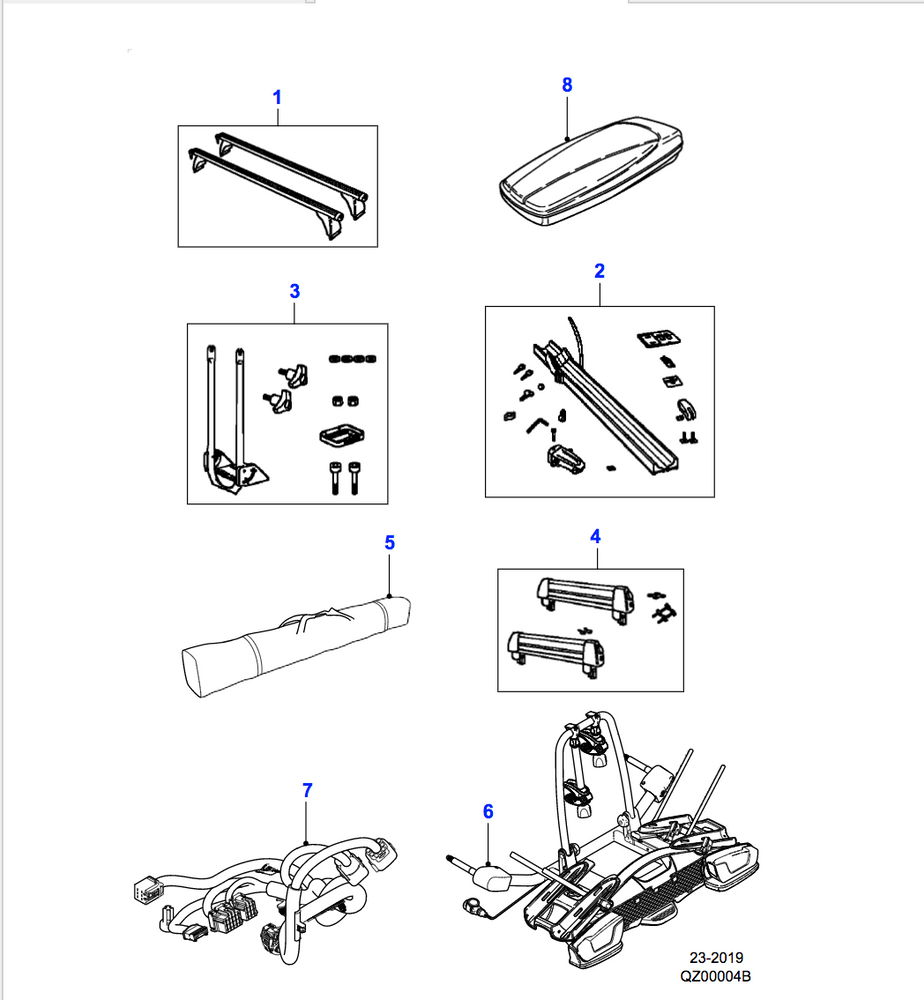 1

8

3

2

5

4

7

6

23-2019
QZ00004B