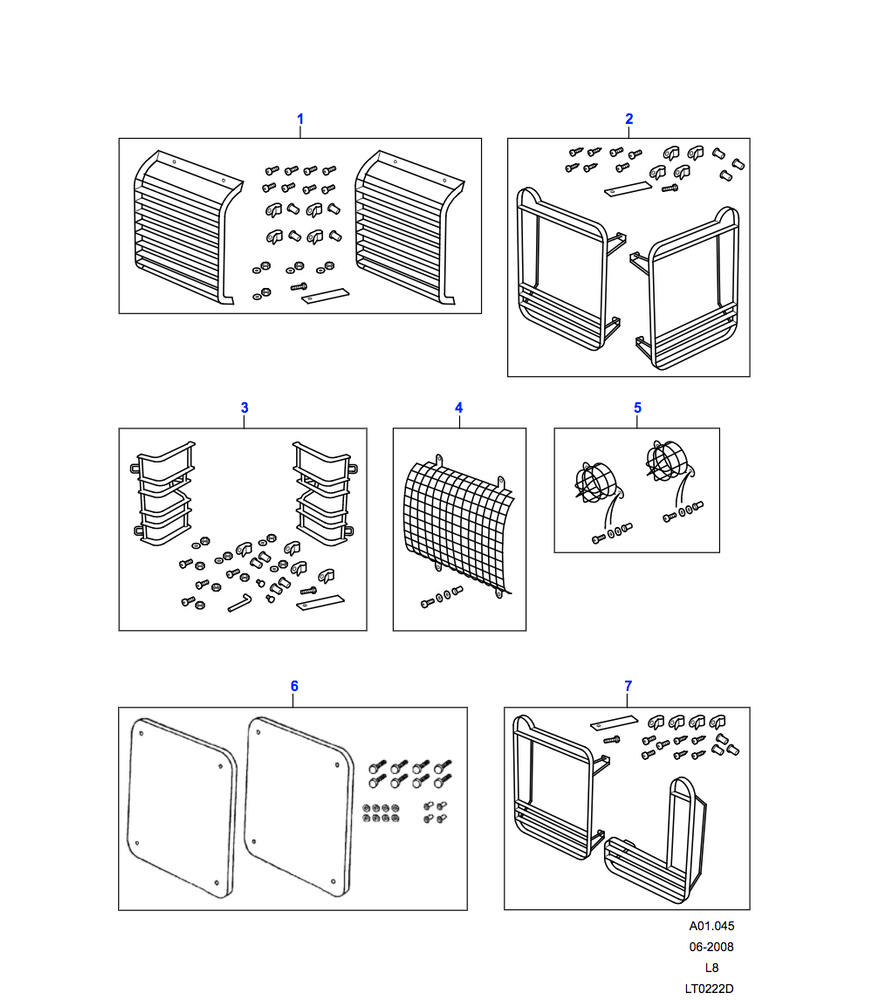 1

2

3

4

5

6

7

A01.045
06-2008
L8
LT0222D