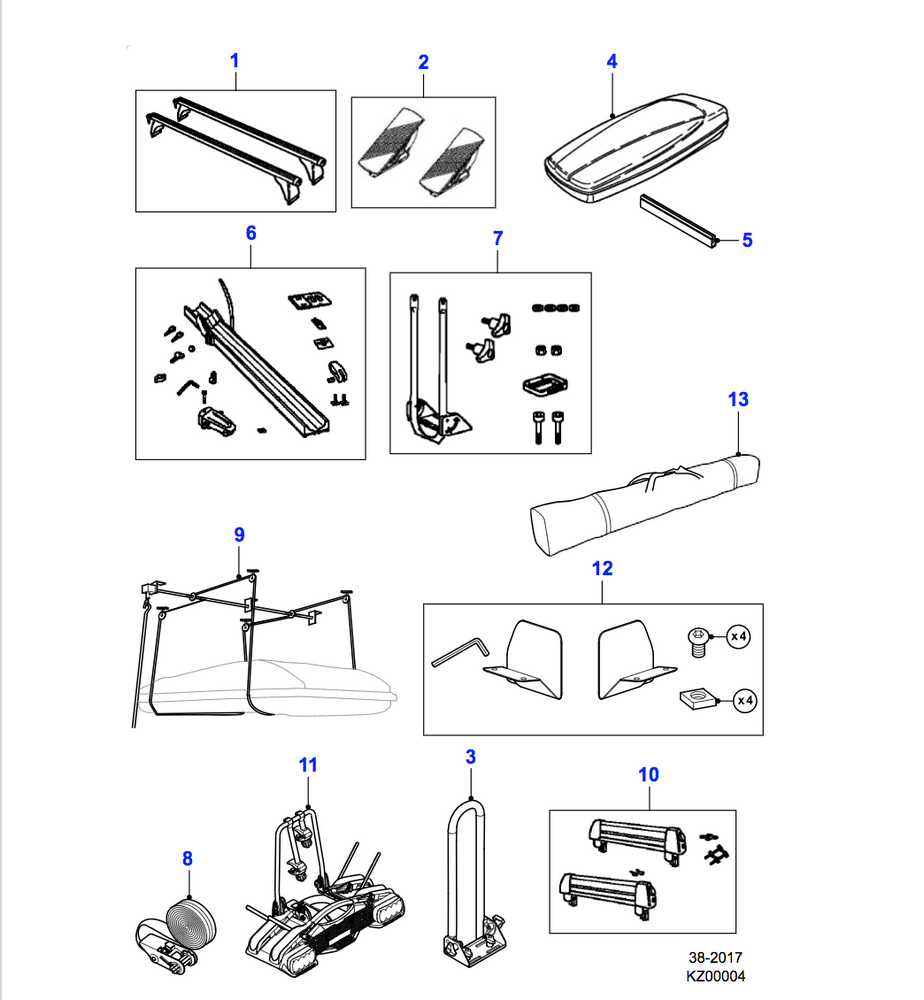 1
2
4
5
6
7
13
9
12
x4
x4
11
3
10
8
38-2017
KZ00004