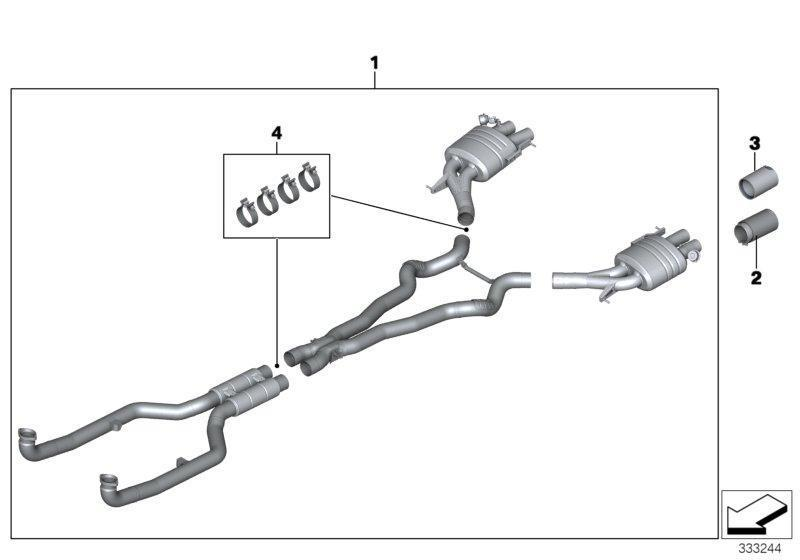 1
4
3
2
333244