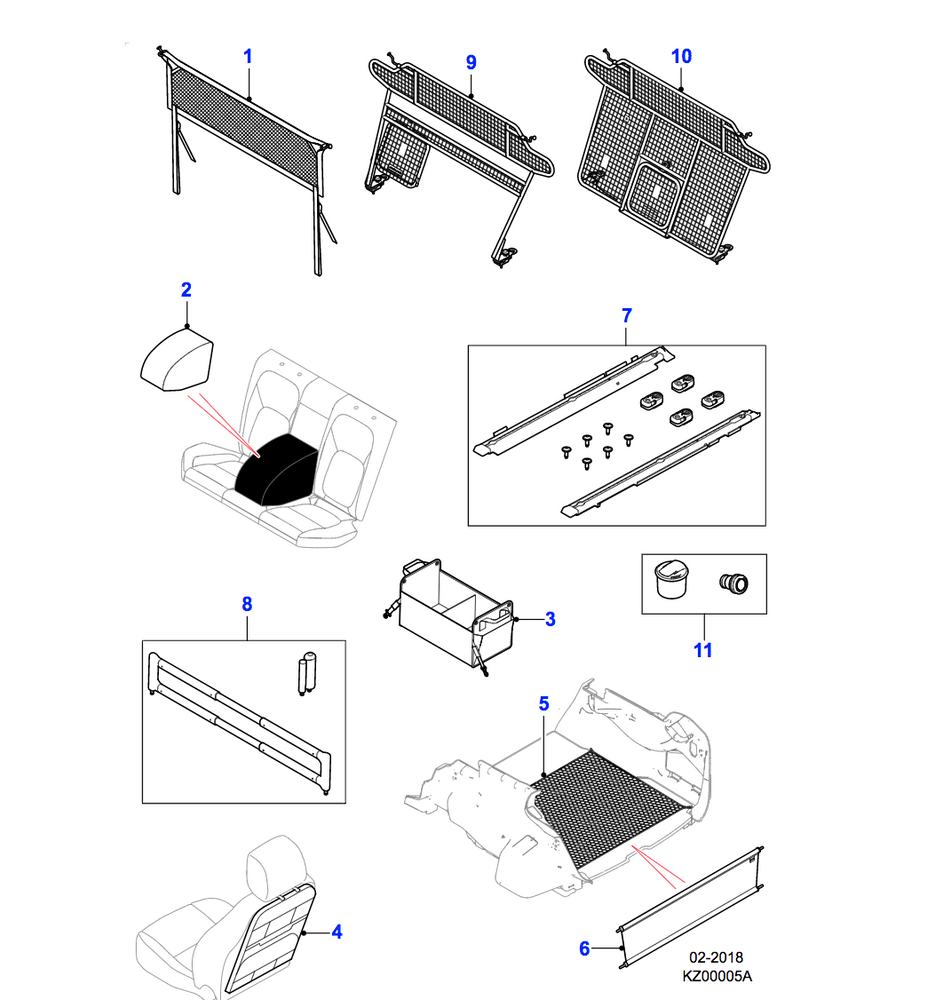 1
9
10
2
7
3
11
8
5
4
6
02-2018
KZ00005A