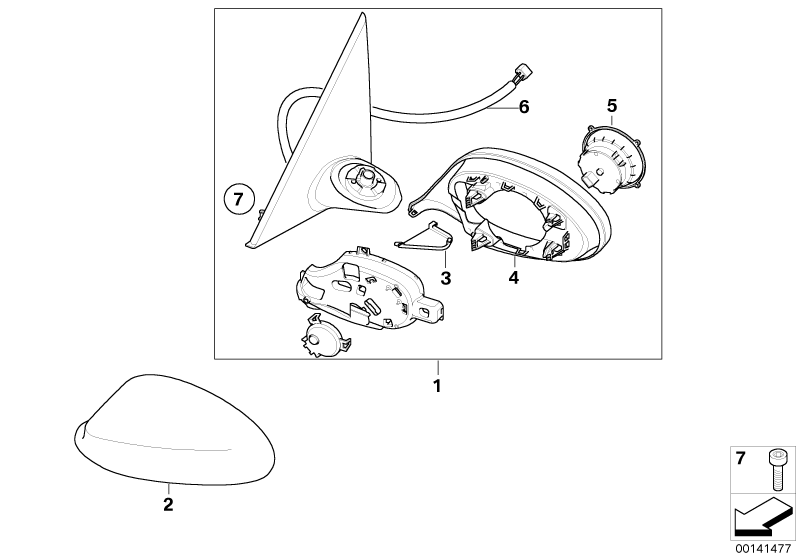 6
5
7
3
4
1
2
7
00141477