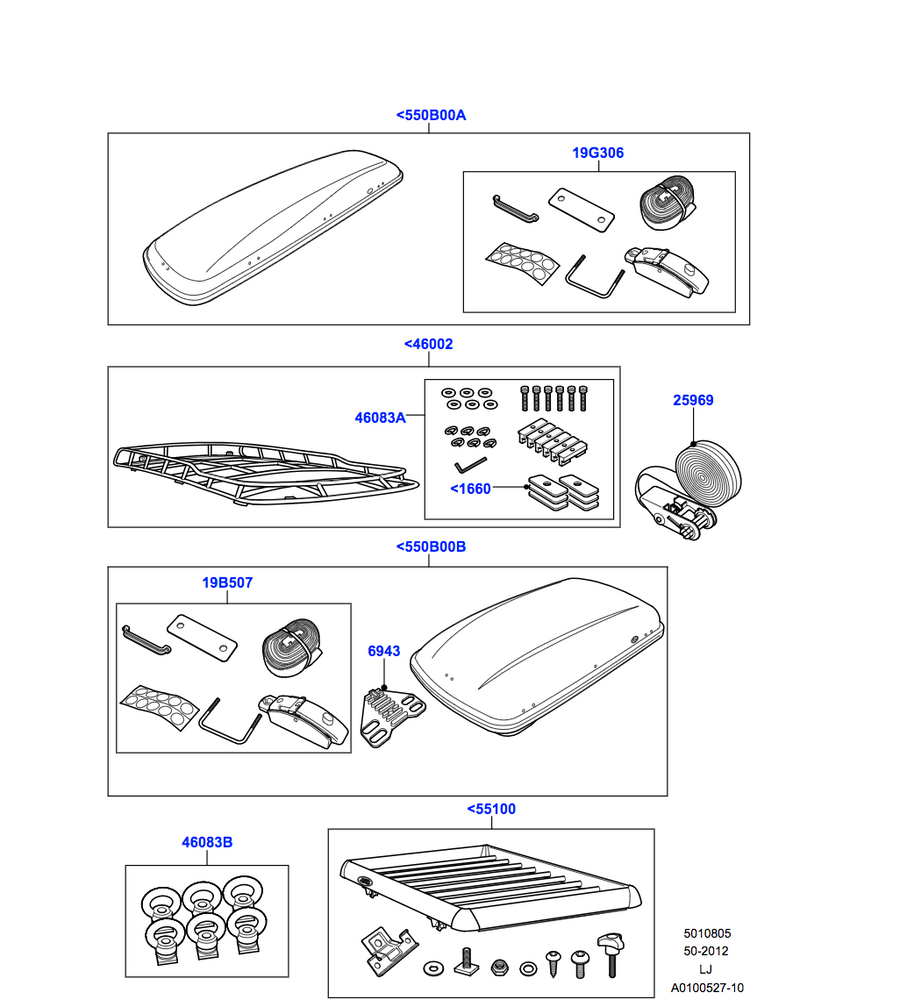 <550B00A

19G306

<46002

46083A

<1660

25969

<550B00B

19B507

6943

<55100

46083B

5010805
50-2012
LJ
A0100527-10