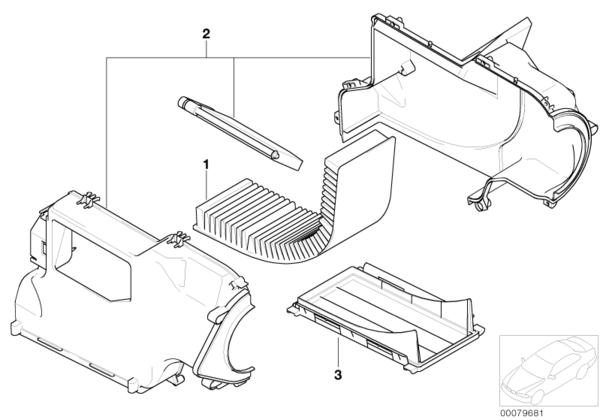 2
1
3
00079681