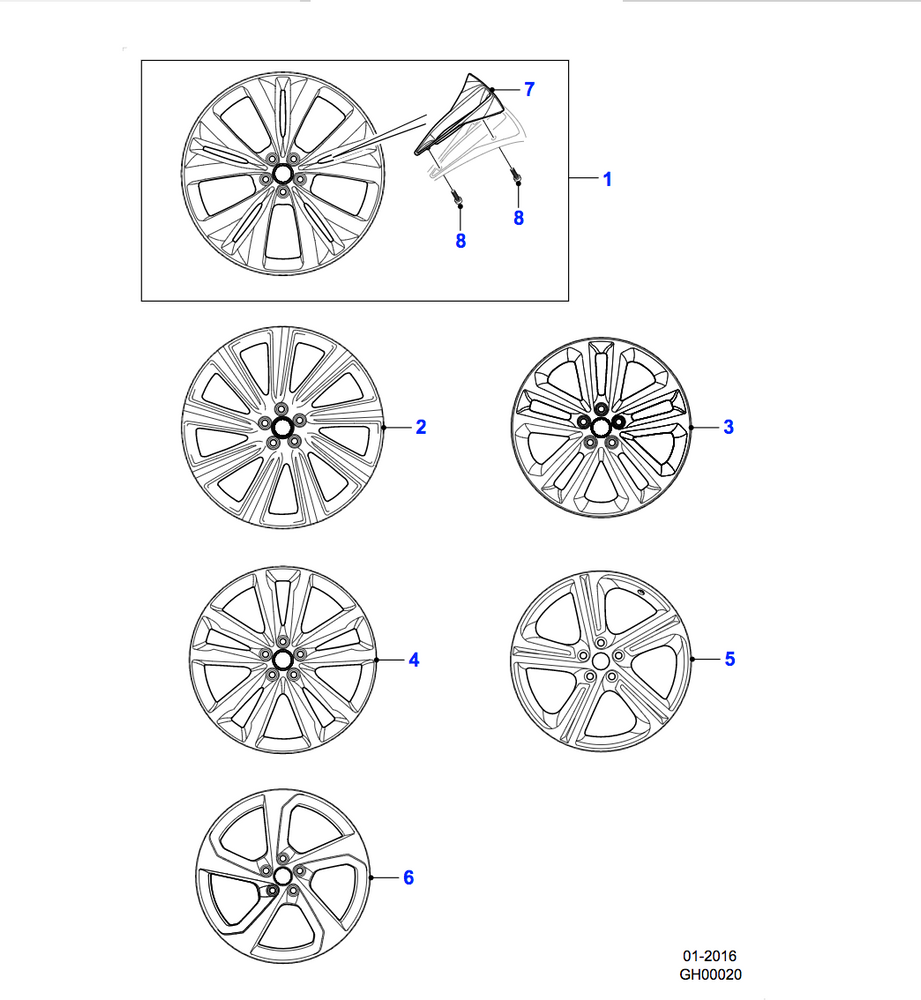 7
1
8
8
2
3
4
5
6
01-2016
GH00020