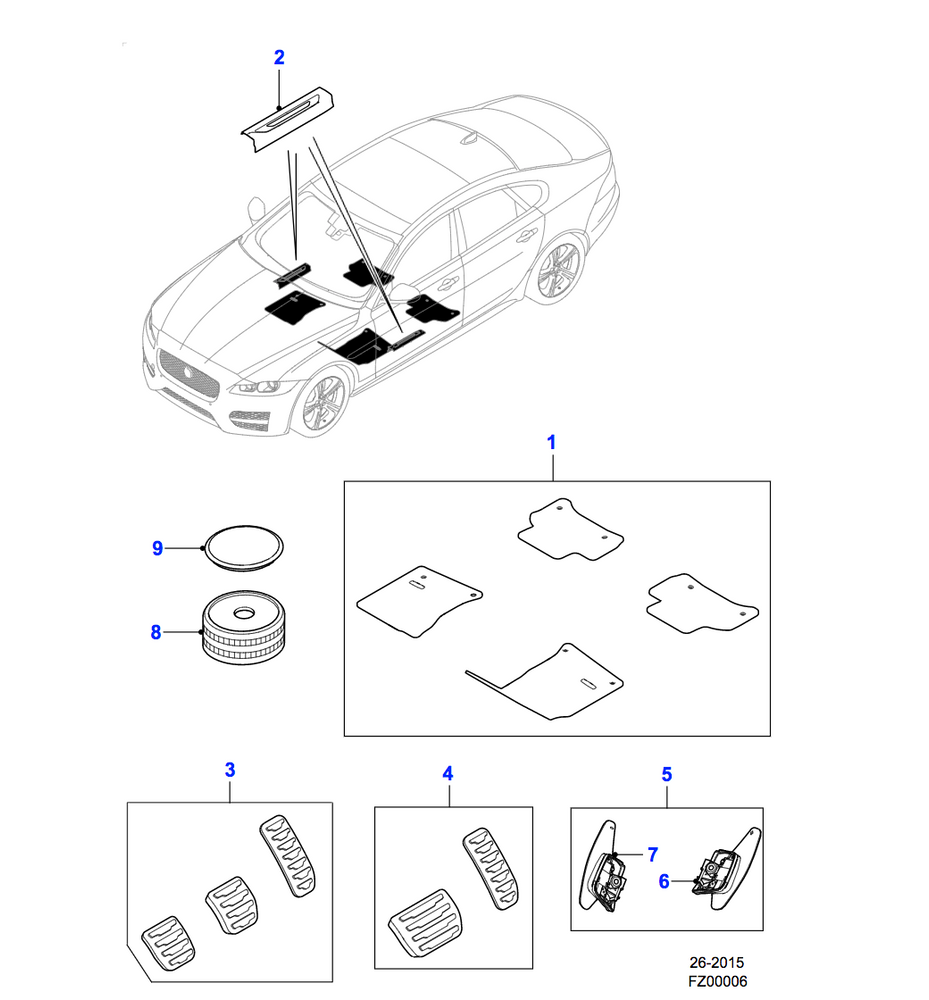 2
1
9
8
3
4
5
7
6
26-2015
FZ00006