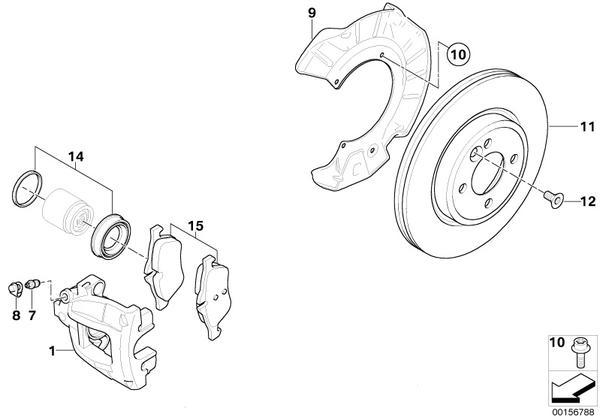 9
10
11
12
14
15
8
7
1
10
00156788