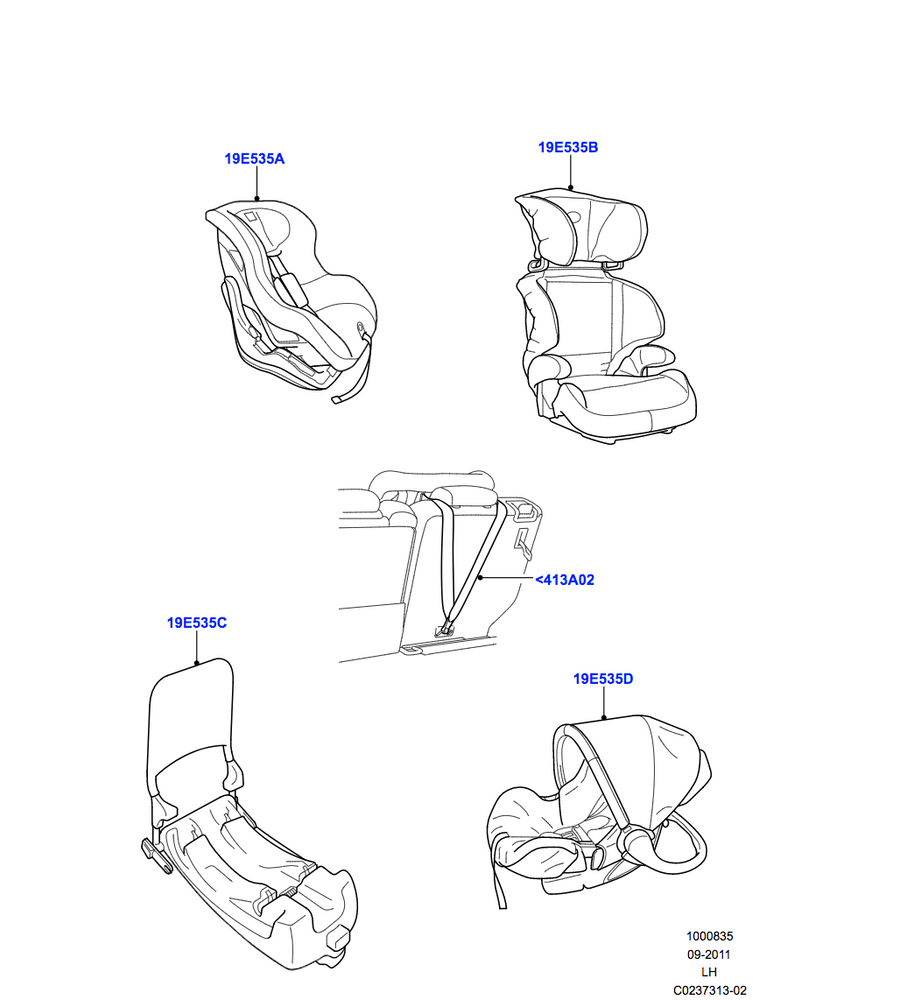 19E535A

19E535B

<413A02

19E535C

19E535D

1000835
09-2011
LH
C0237313-02