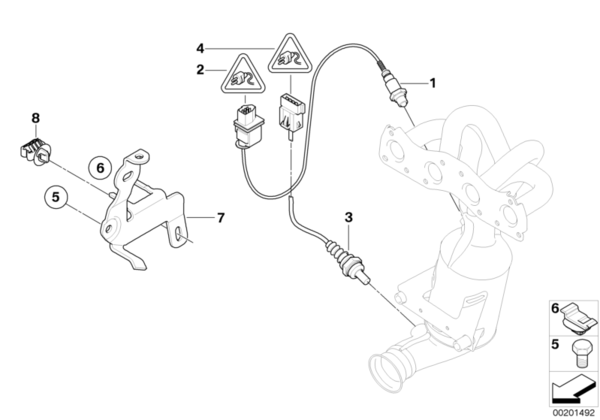 4
2
1
8
6
5
7
3
6
5
00201492