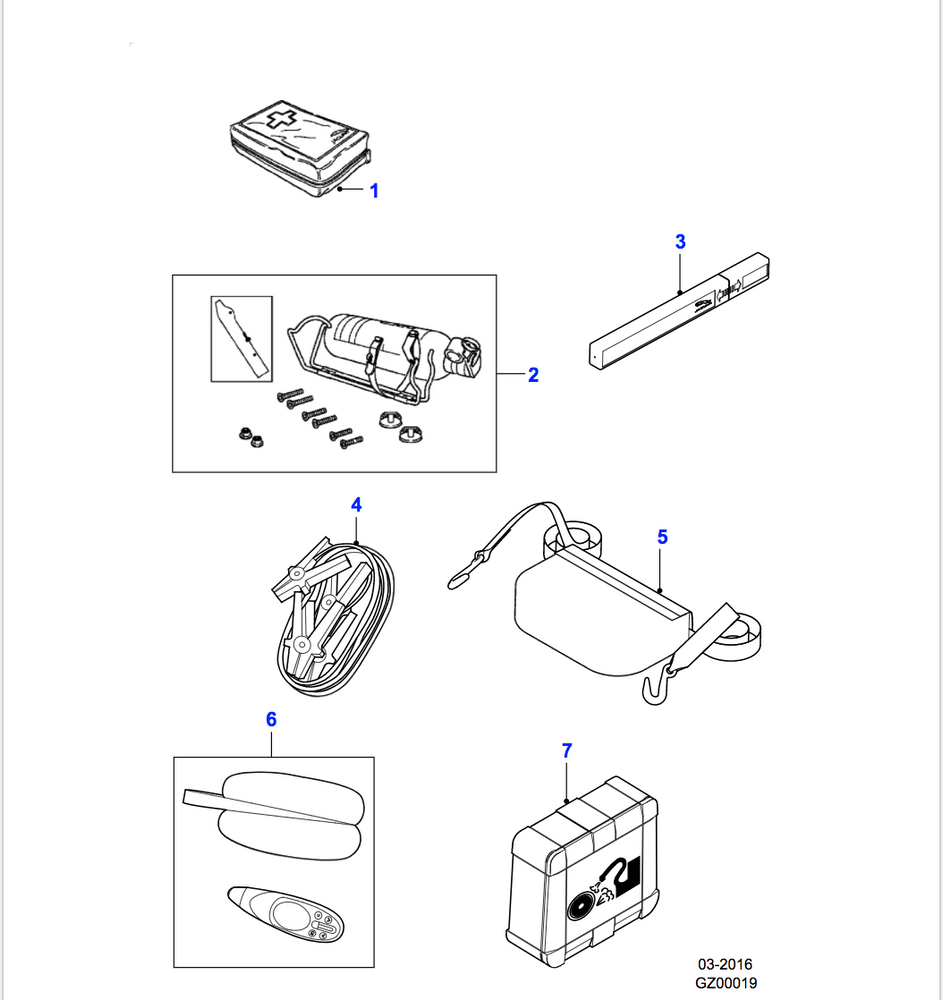 1
3
2
4
5
6
7
03-2016
GZ00019