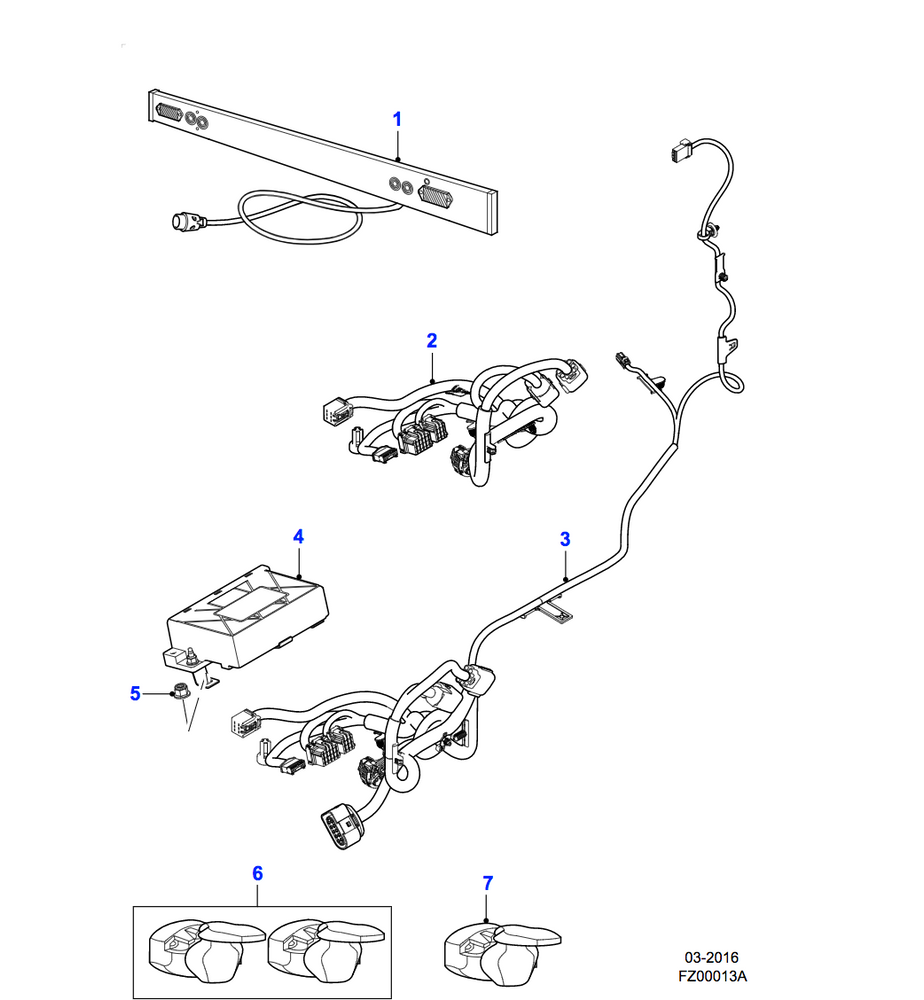 1

2

3

4

5

6

7

03-2016
FZ00013A