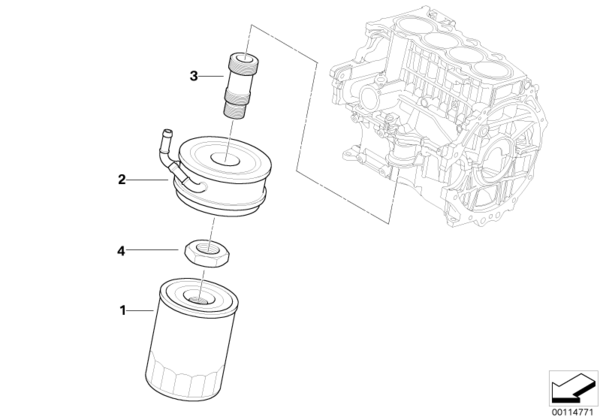 3
2
4
1
00114771