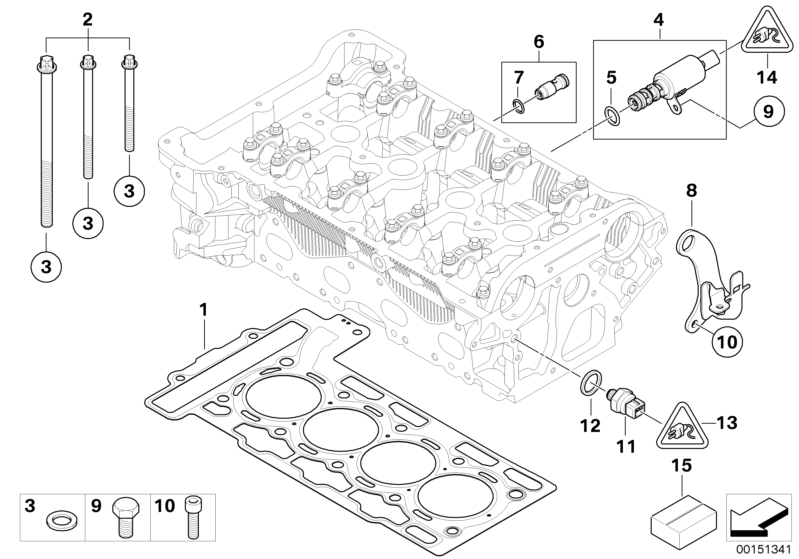 2
3
3
3
6
7
4
5
14
9
8
10
1
12
11
13
15
3
9
10
00151341