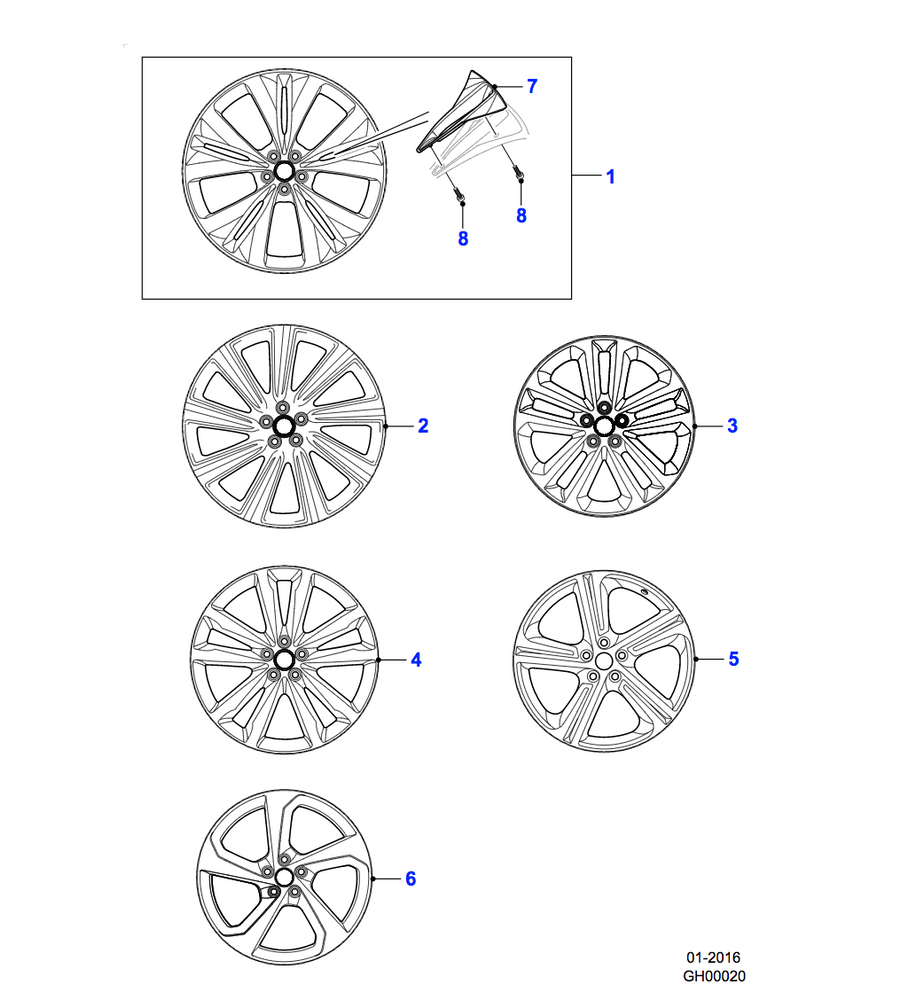 7
1
8
8
2
3
4
5
6
01-2016
GH00020