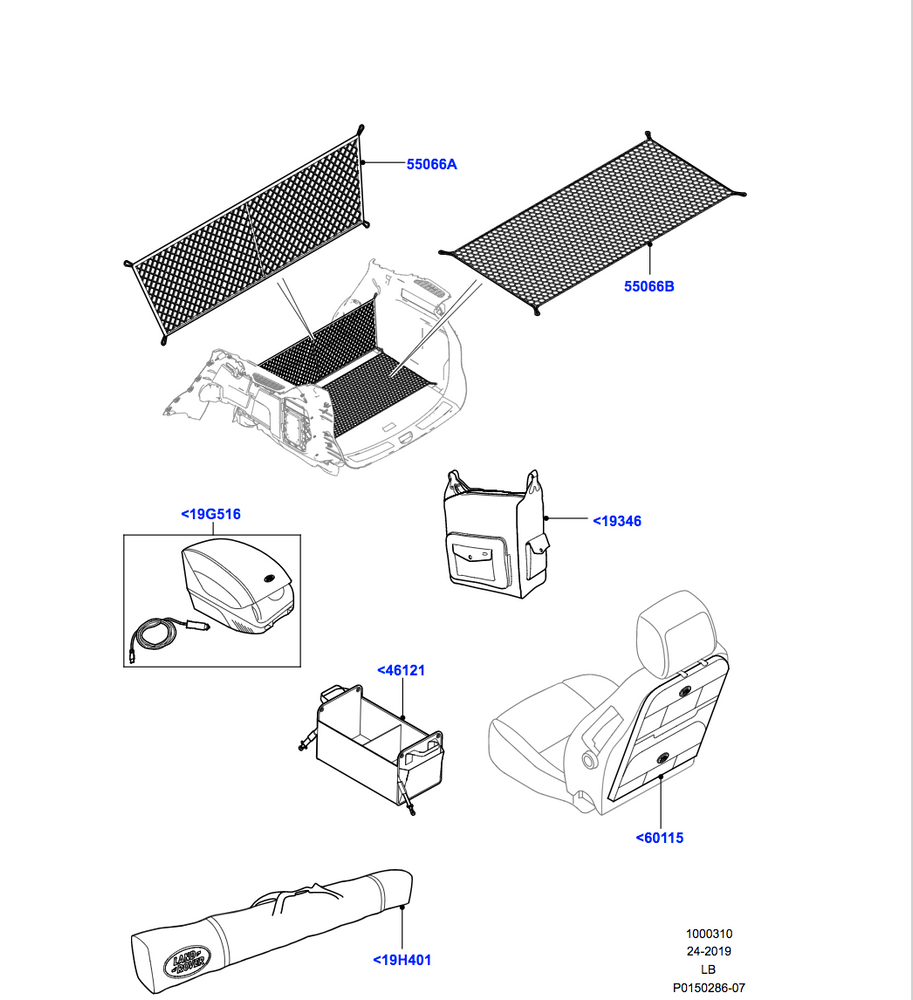 55066A

55066B

<19G516

<19346

<46121

<60115

LAND ROVER

<19H401

1000310
24-2019
LB
P0150286-07