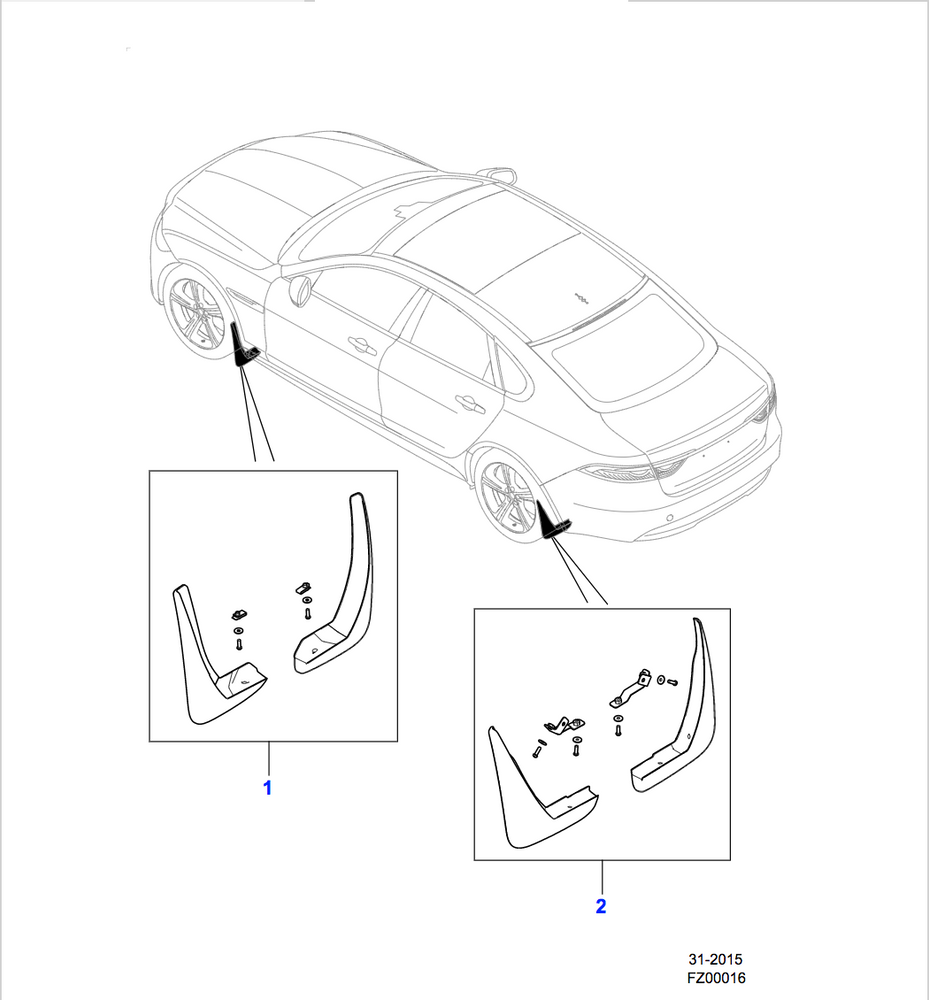 1

2

31-2015
FZ00016