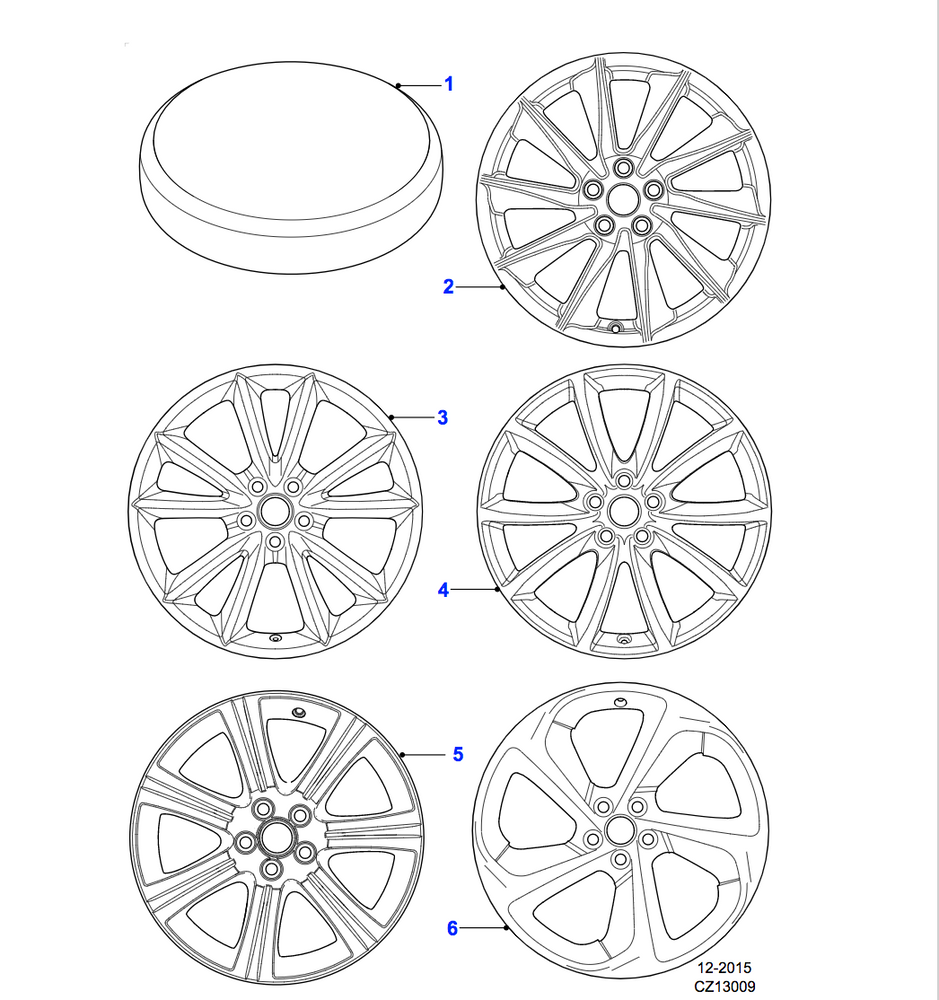 1
2
3
4
5
6
12-2015
CZ13009