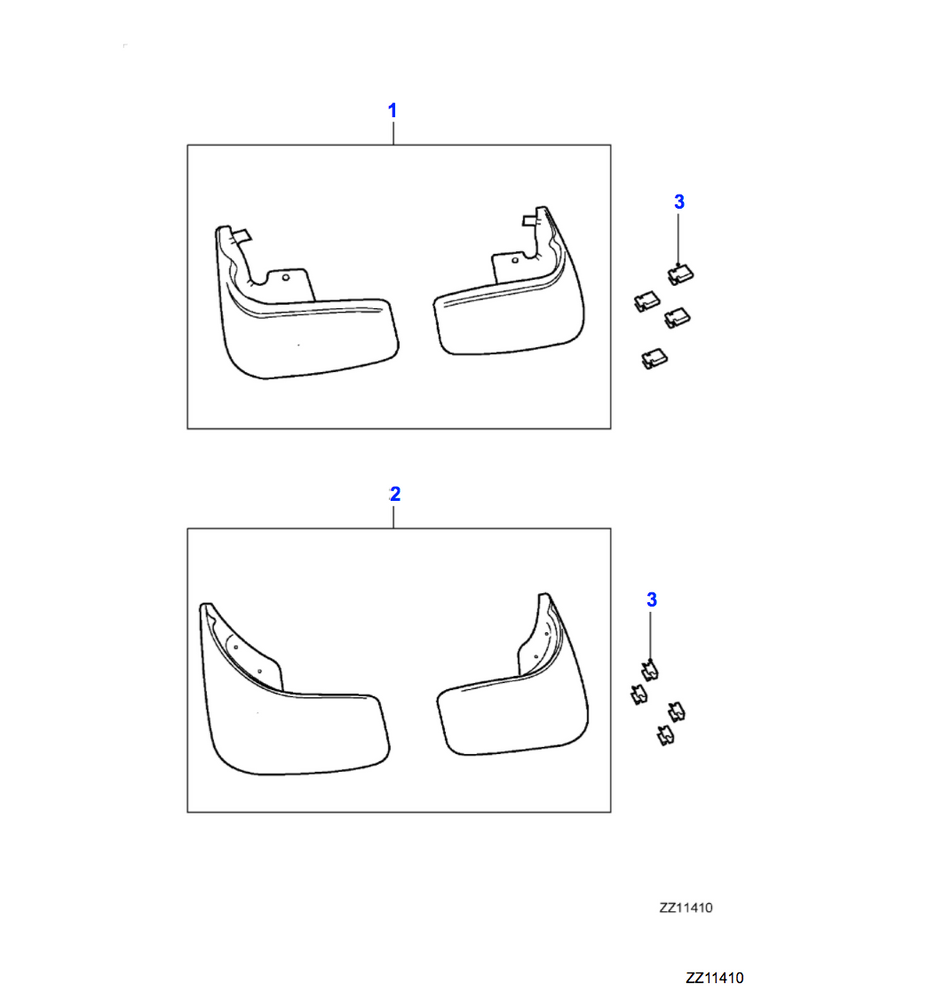 1

3

2

3

ZZ11410

ZZ11410