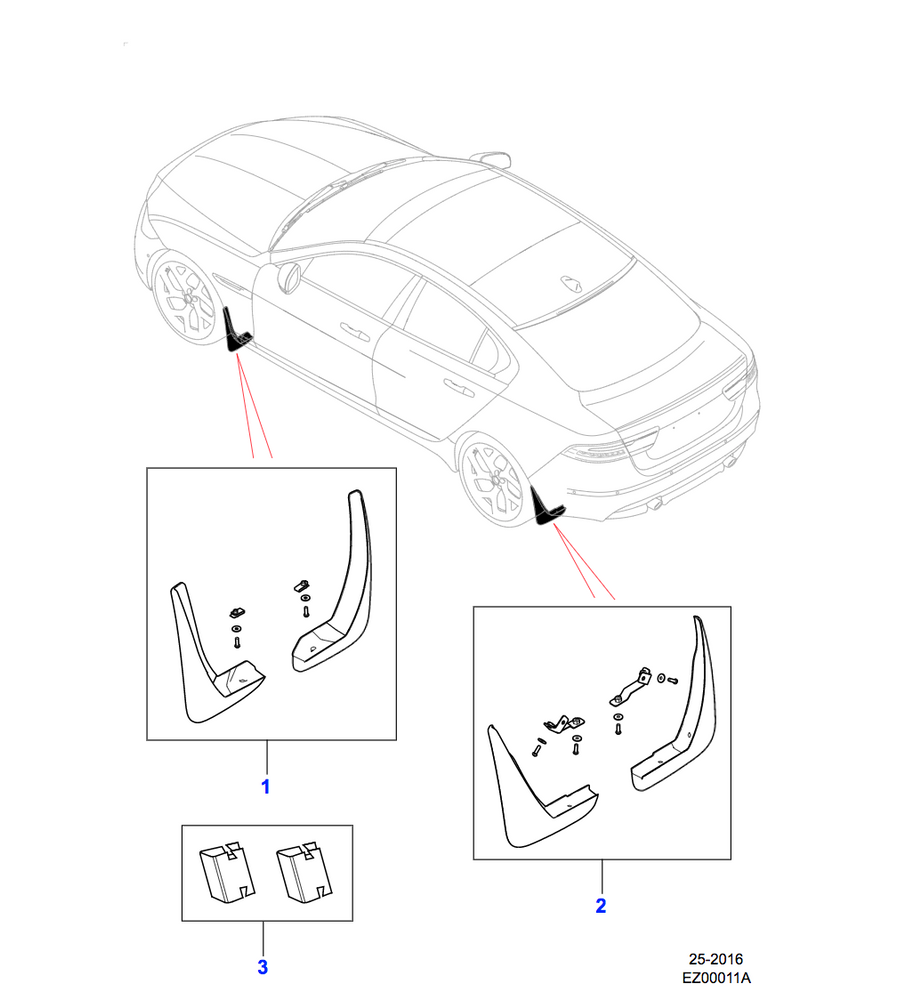 1

2

3

25-2016
EZ00011A