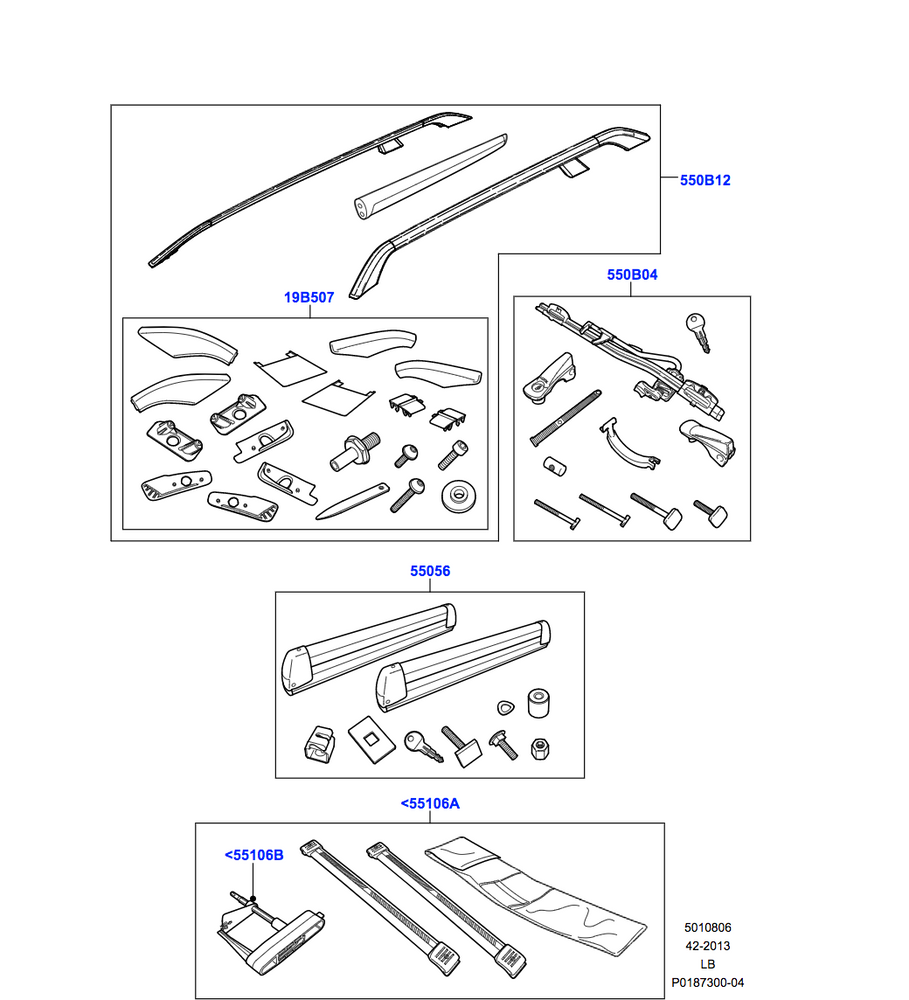 550B12

19B507

550B04

55056

<55106A

<55106B

5010806
42-2013
LB
P0187300-04