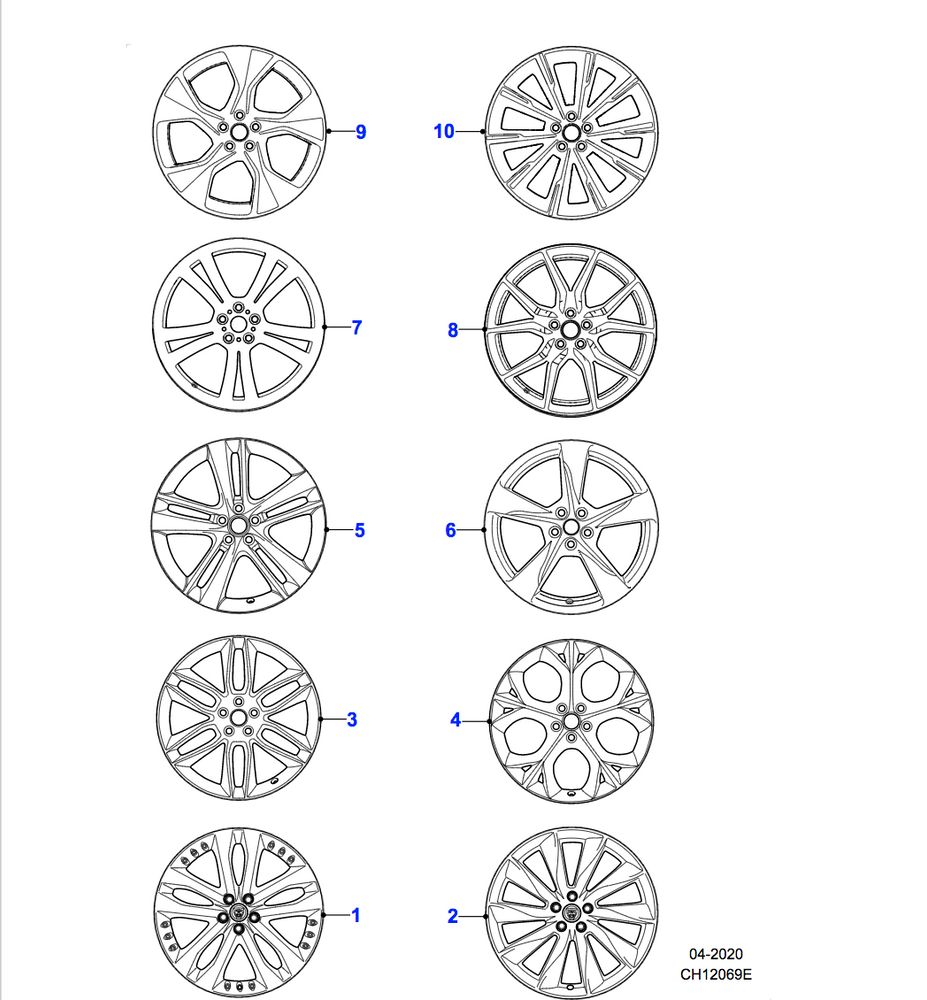 9
10
7
8
5
6
3
4
1
2
04-2020
CH12069E