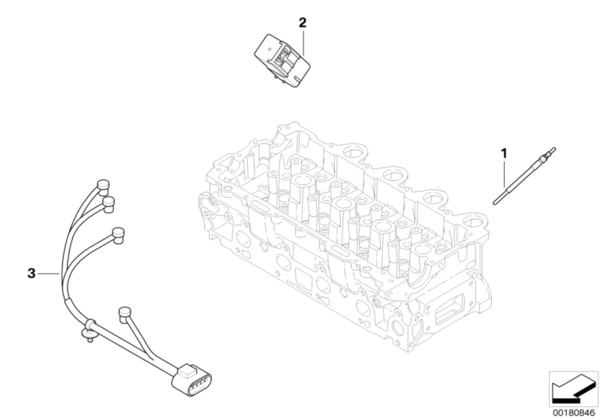 2

1

3

00180846