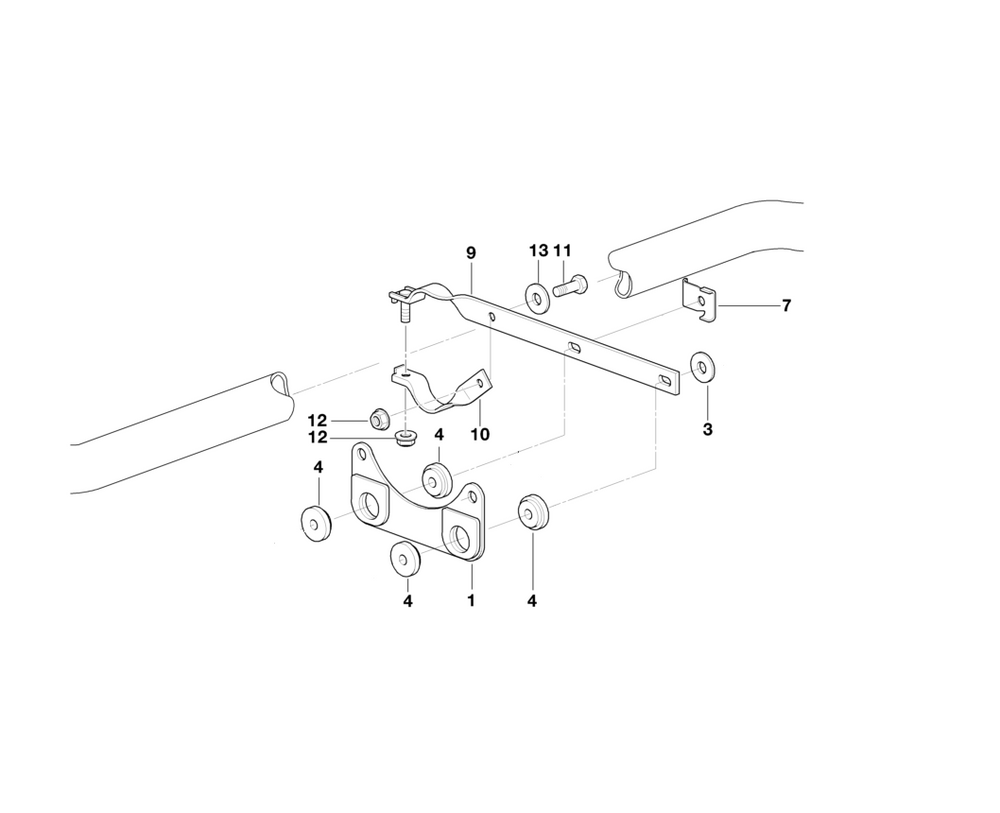 9
13 11
7
3
12
12
10
4
4
4
1
4