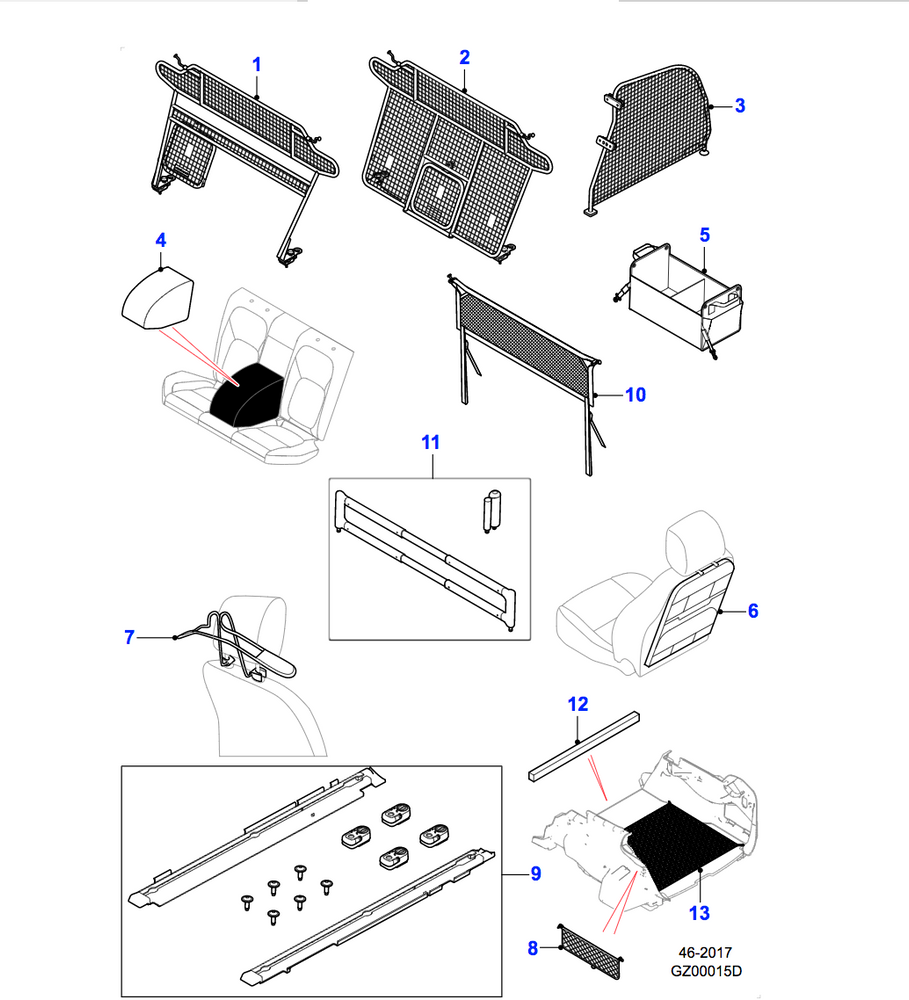 1
2
3
4
5
10
11
6
7
12
9
13
8
46-2017
GZ00015D