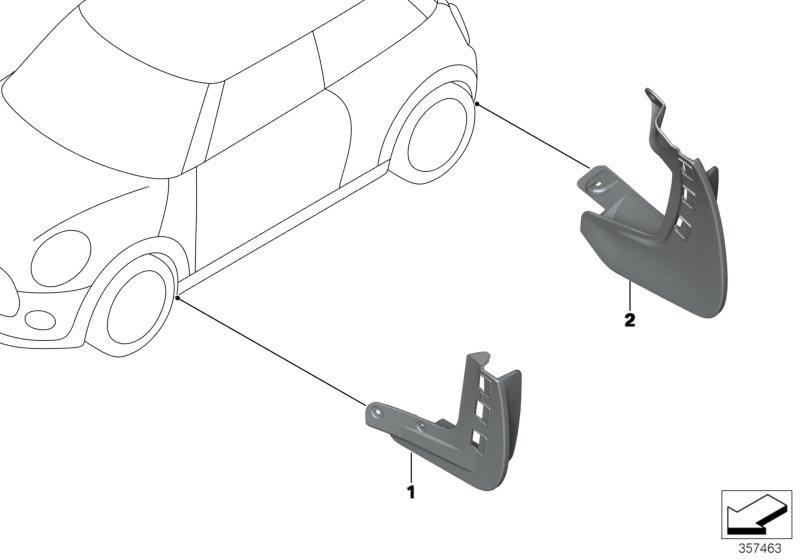 2

1

357463